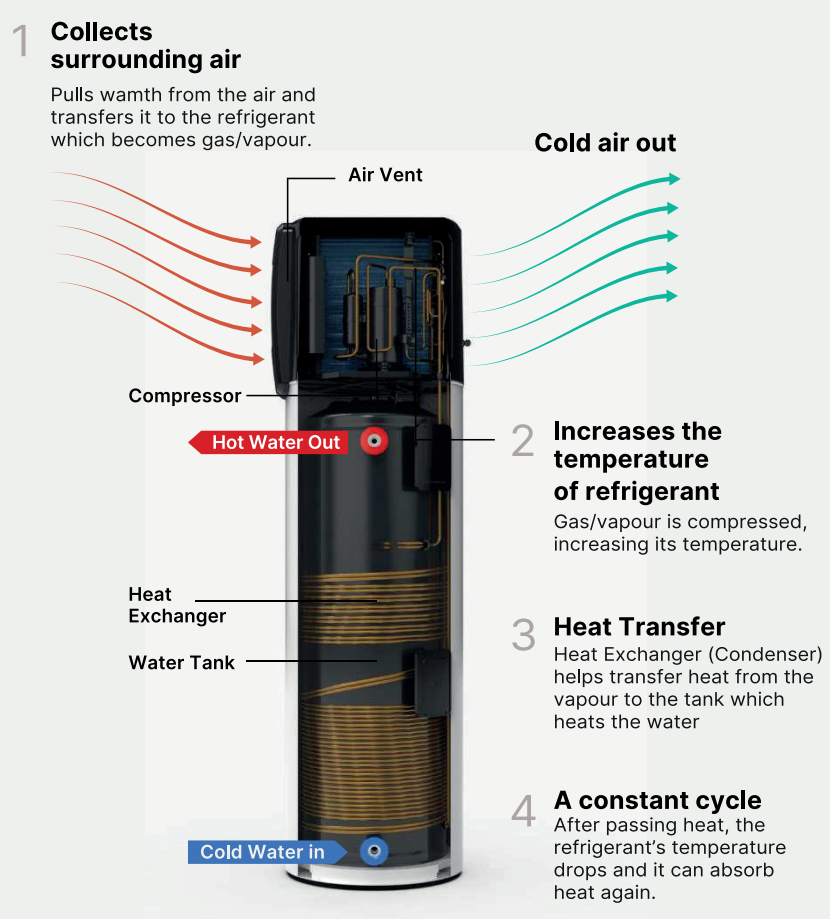 1 Collects surrounding air

Pulls wamth from the air and transfers it to the refrigerant which becomes gas/vapour.

Cold air out

Air Vent

Compressor

Hot Water Out

2 Increases the temperature of refrigerant

Gas/vapour is compressed, increasing its temperature.

Heat Exchanger

Water Tank

3 Heat Transfer

Heat Exchanger (Condenser) helps transfer heat from the vapour to the tank which heats the water

4 A constant cycle

After passing heat, the refrigerant's temperature drops and it can absorb heat again.

Cold Water in